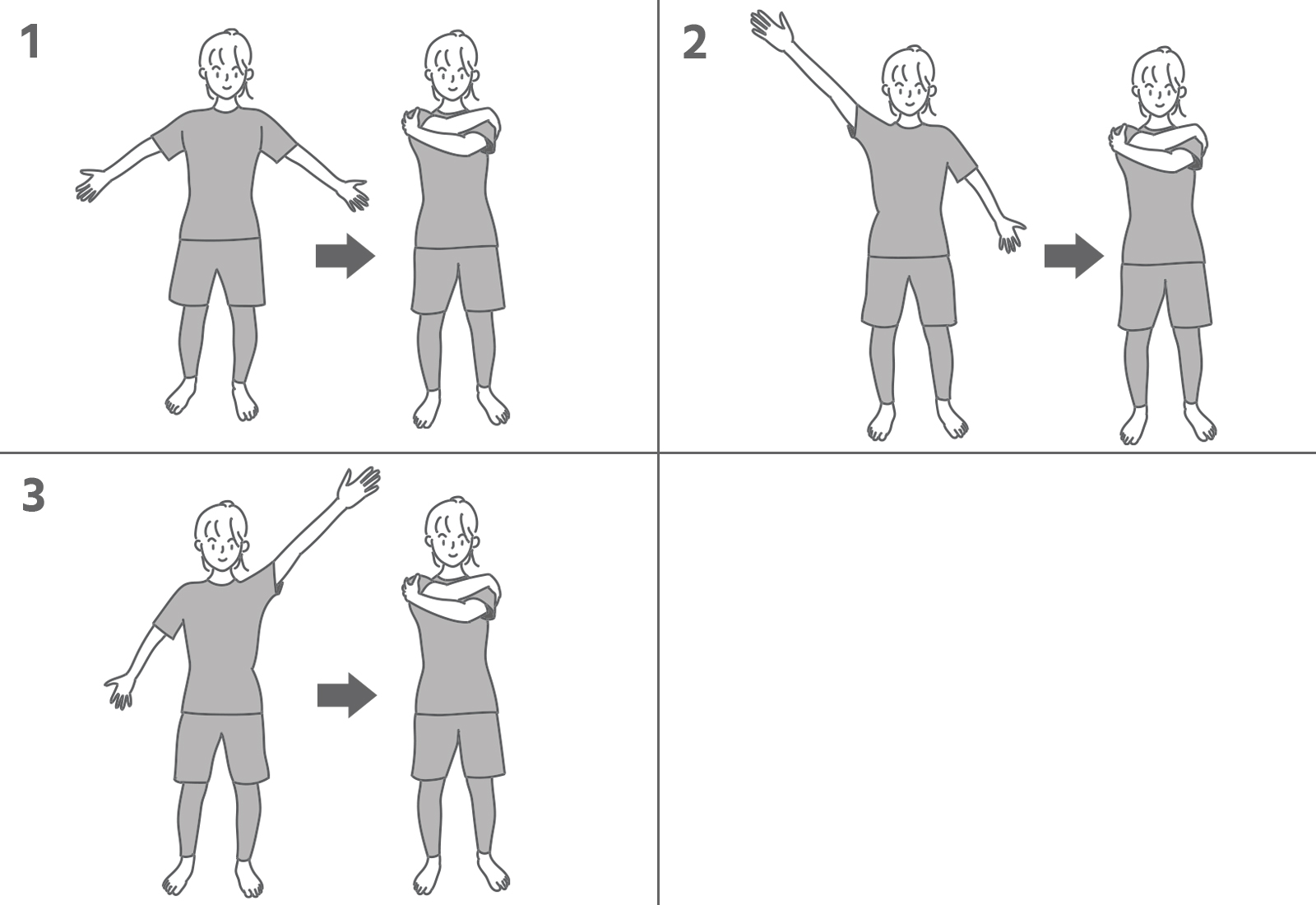 1

2

3