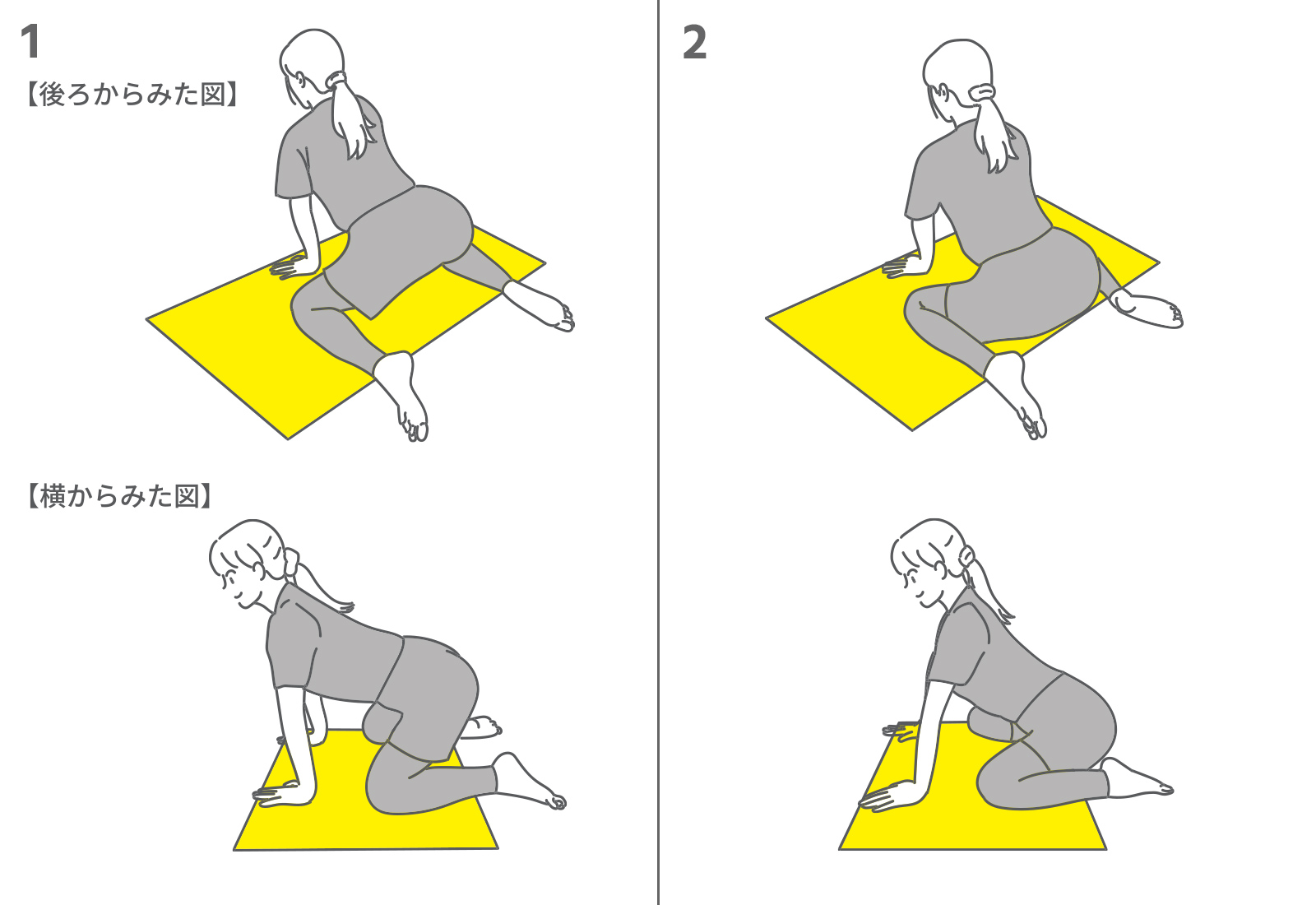 1

【後ろからみた図】

【横からみた図】

2