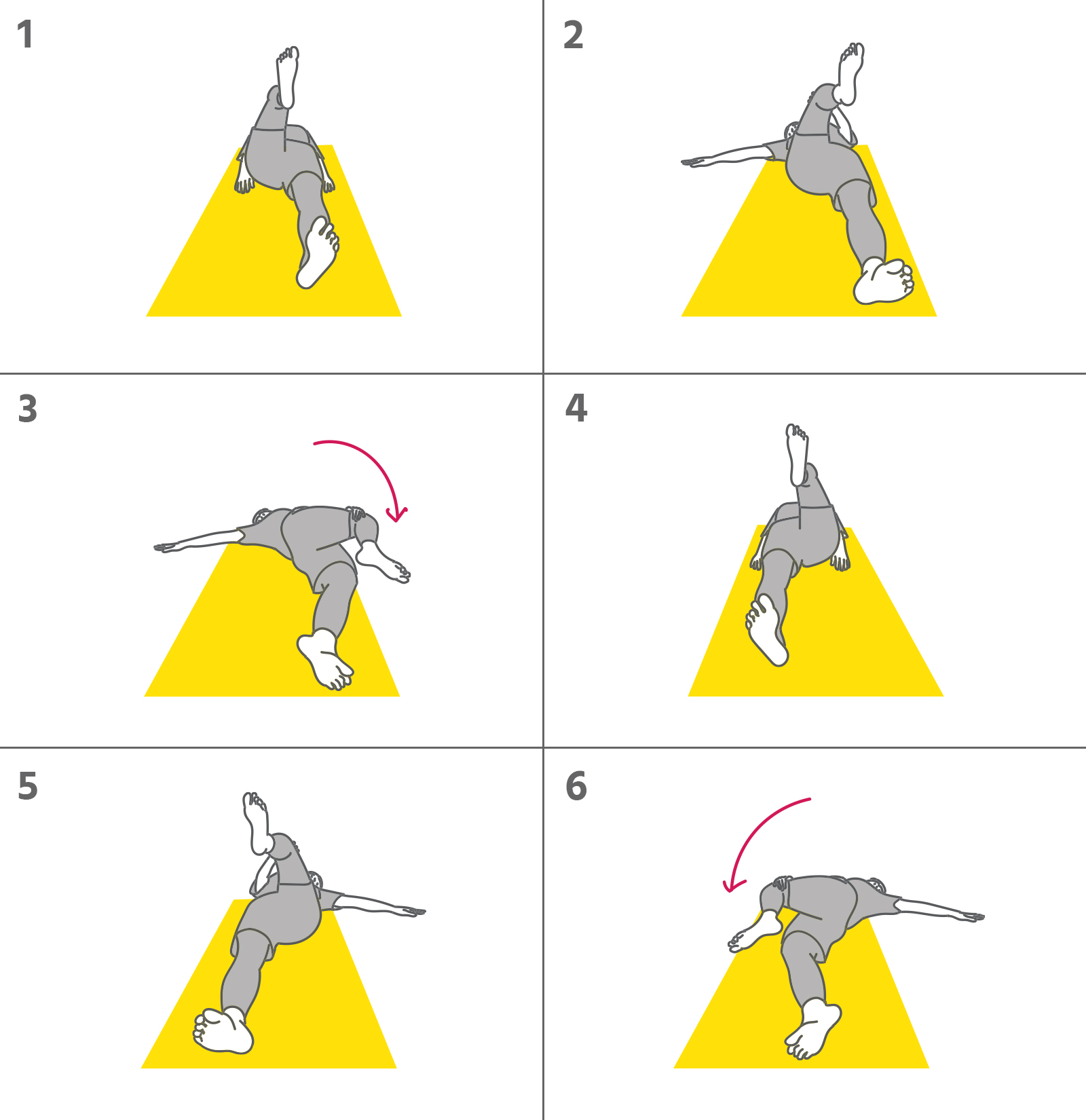 1

2

3

4

5

6