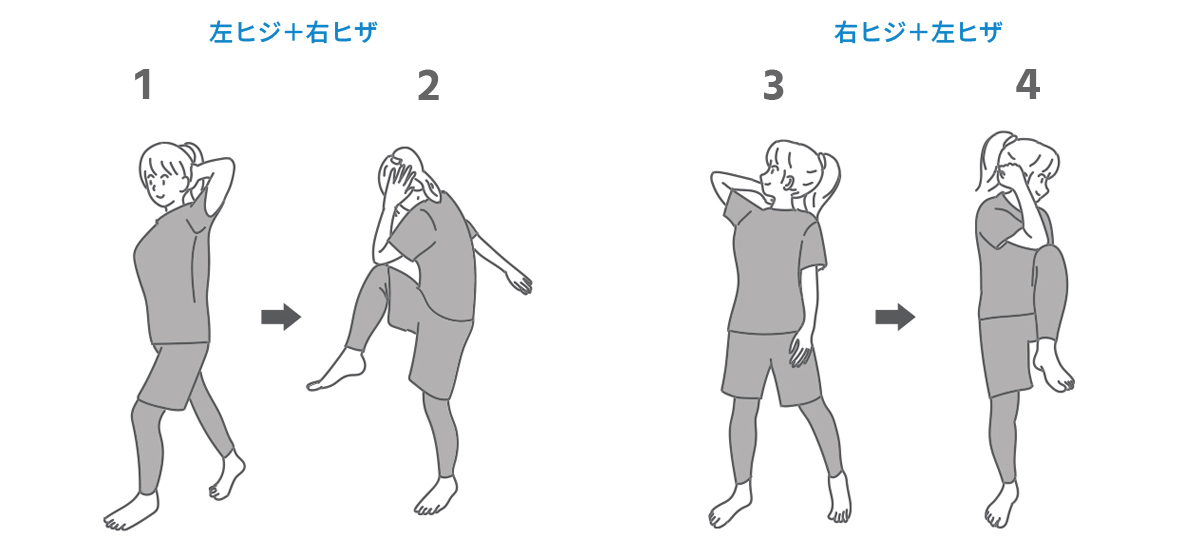 左ヒジ＋右ヒザ

1

2

右ヒジ＋左ヒザ

3

4