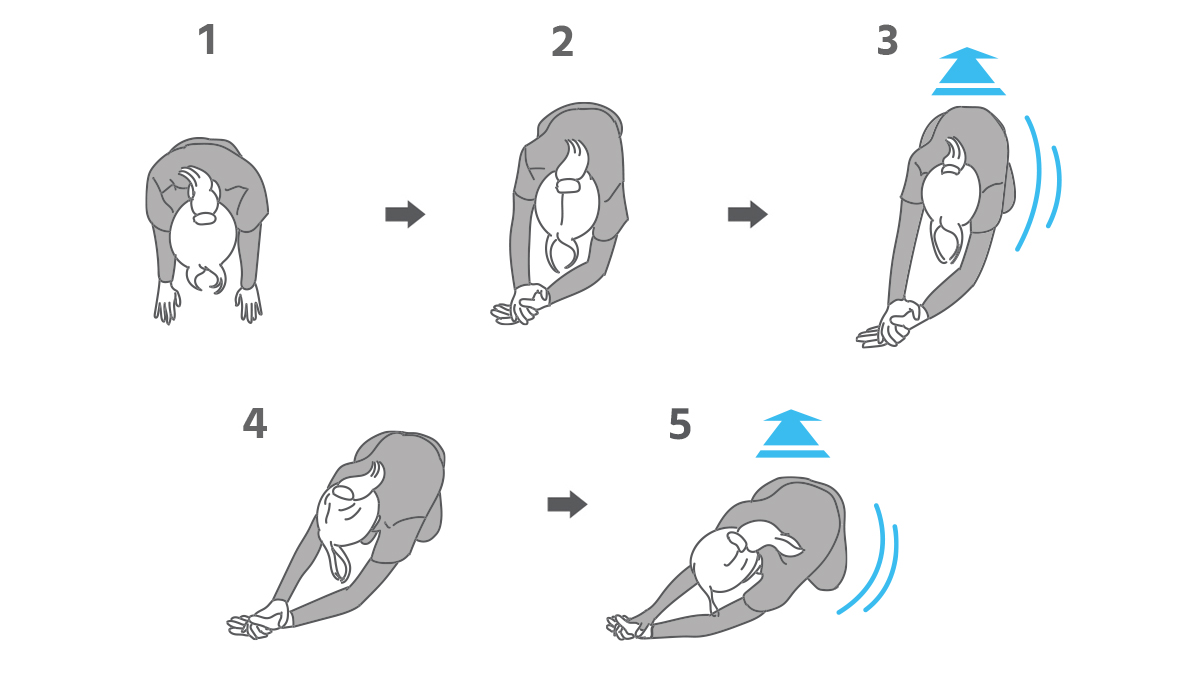 1

2

3

4

5