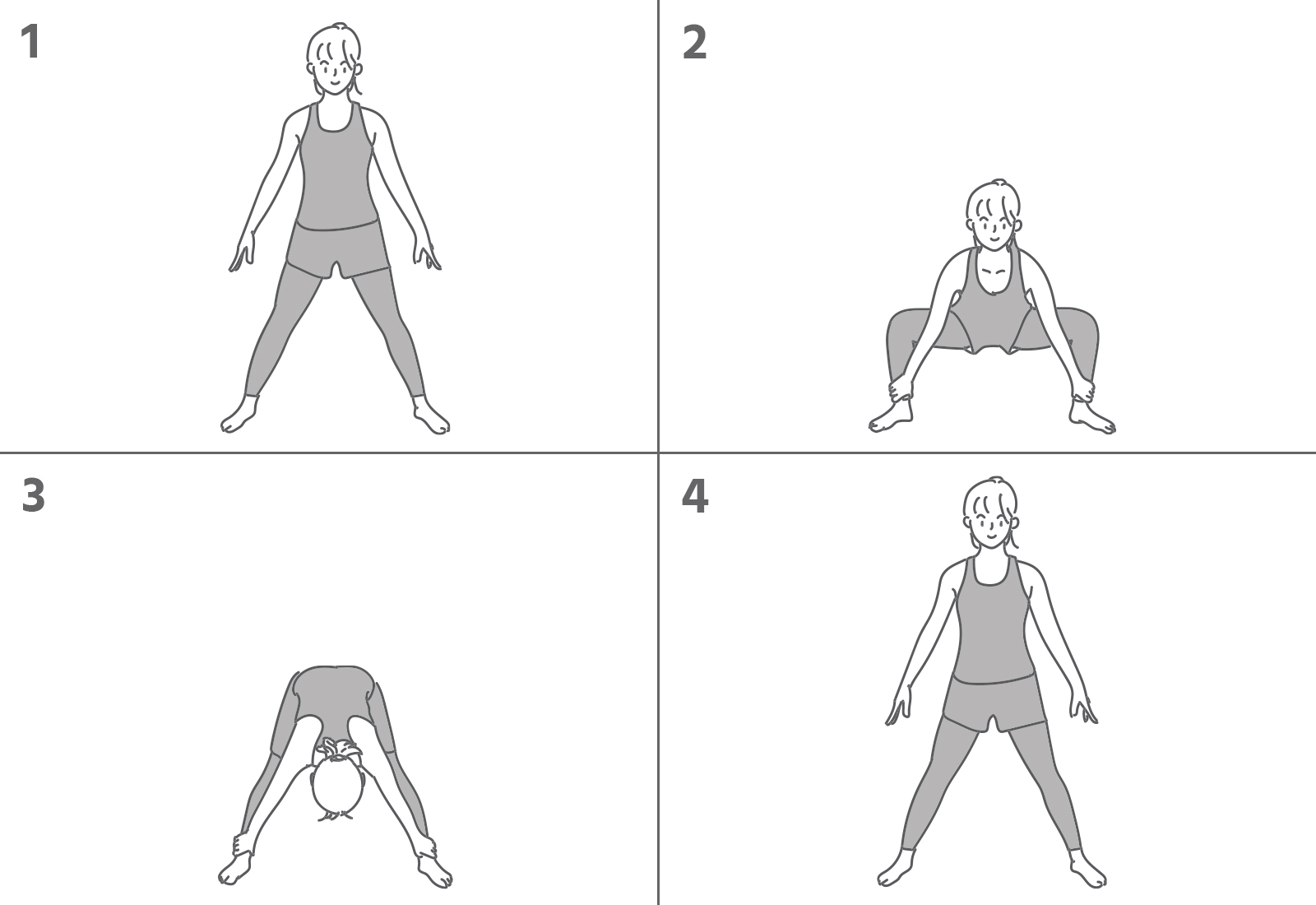 1

2

3

4