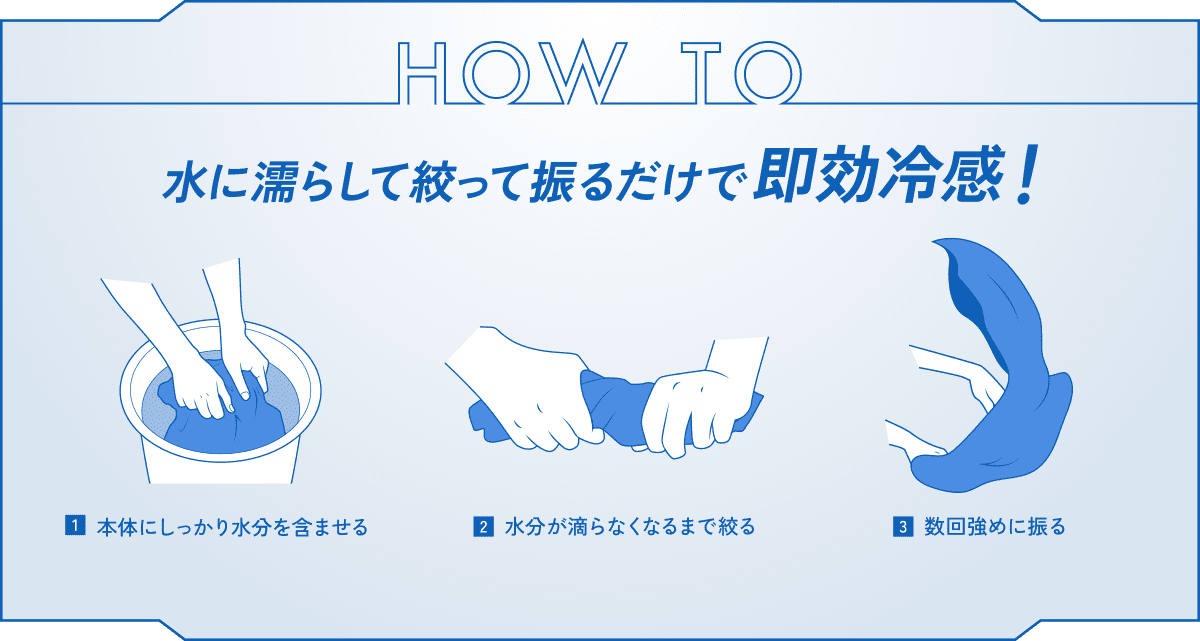 HOW TO

水に濡らして絞って振るだけで即効冷感！

1 本体にしっかり水分を含ませる

2 水分が滴らなくなるまで絞る

3 数回強めに振る