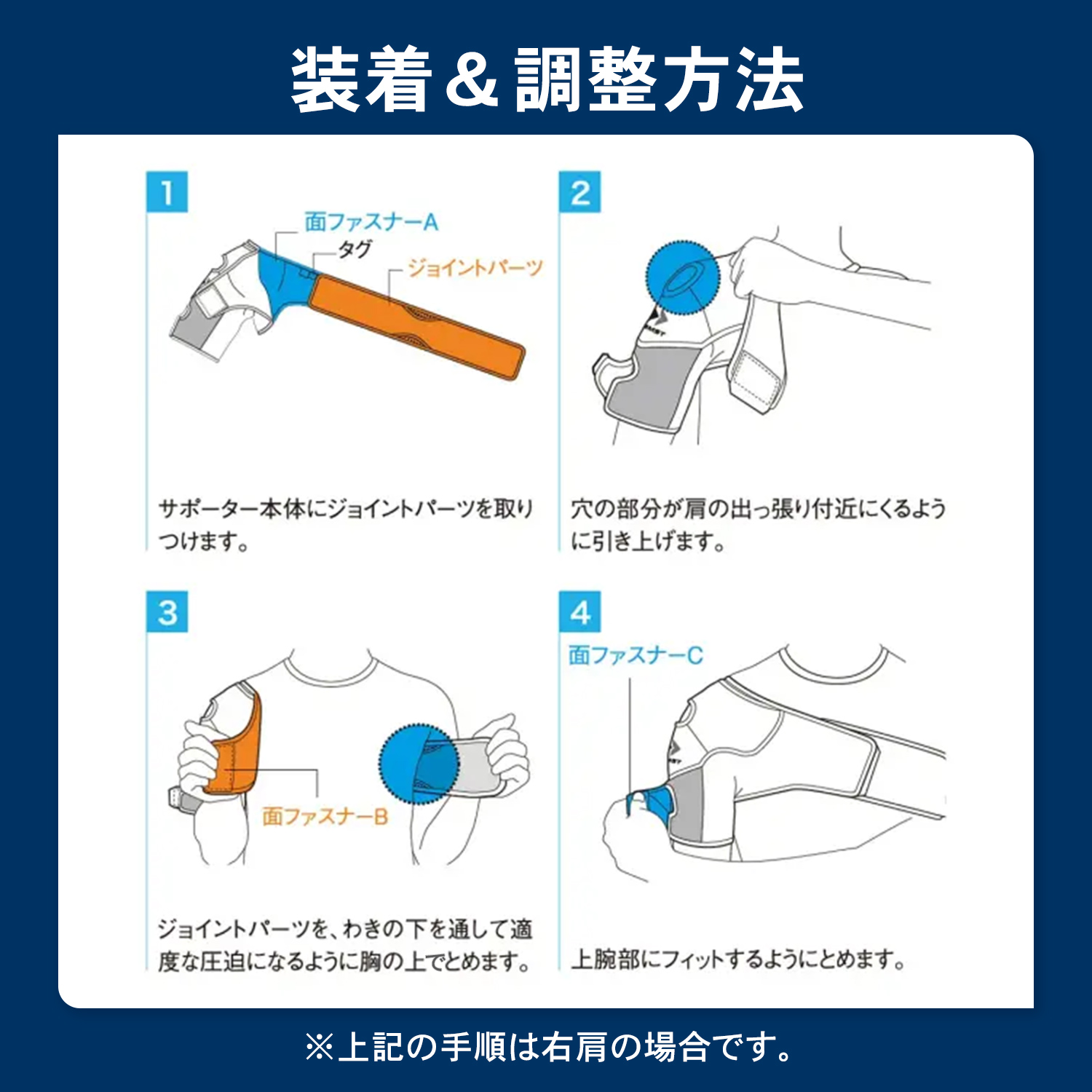 装着＆調整方法

1

面ファスナーA

タグ

ジョイントパーツ

サポーター本体にジョイントパーツを取りつけます。

2

穴の部分が肩の出っ張り付近にくるように引き上げます。

3

面ファスナーB

ジョイントパーツを、わきの下を通して適度な圧迫になるように胸の上でとめます。

4

面ファスナーC

上腕部にフィットするようにとめます。

※上記の手順は右肩の場合です。