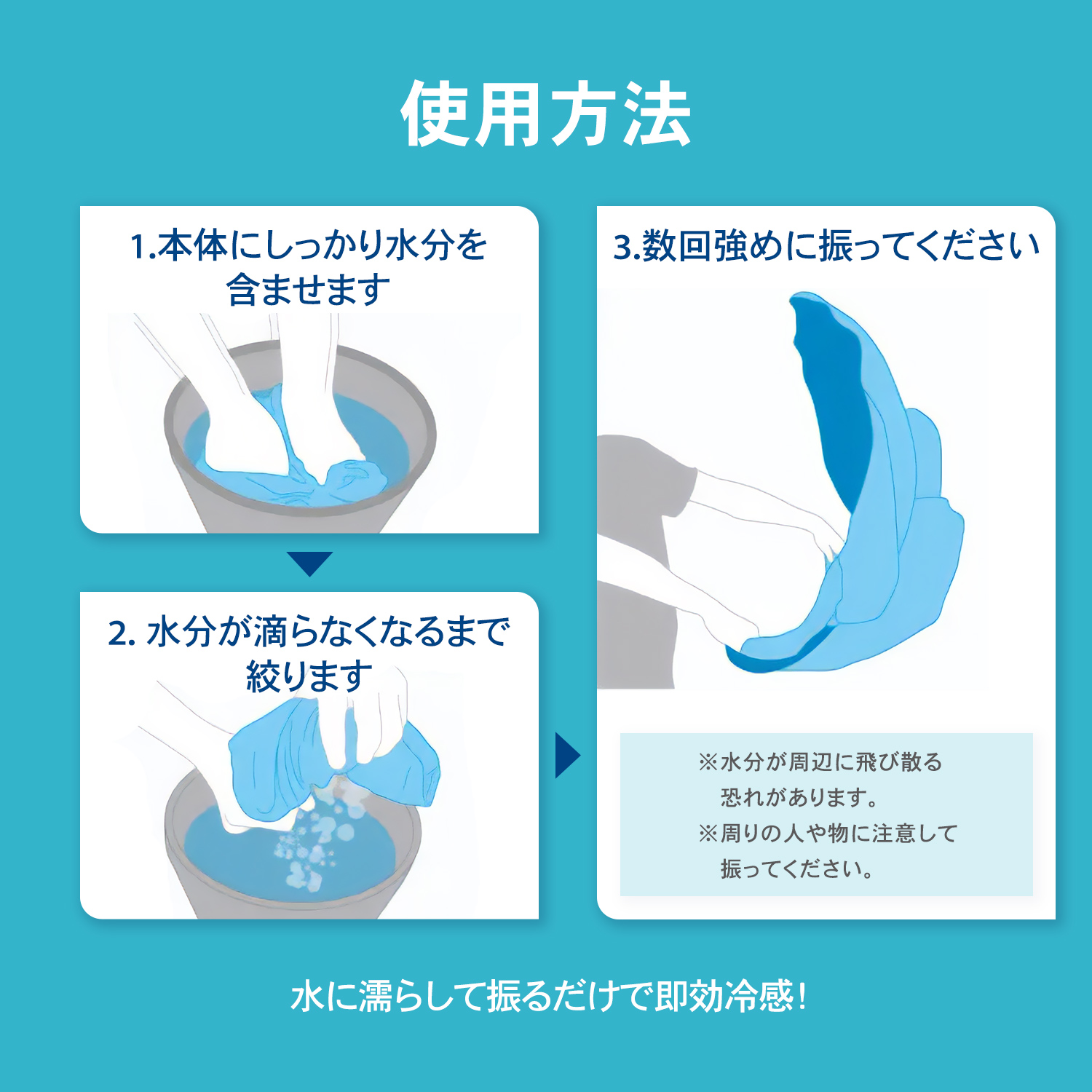 使用方法

1.本体にしっかり水分を含ませます

2. 水分が滴らなくなるまで絞ります

3.数回強めに振ってください

※水分が周辺に飛び散る恐れがあります。
※周りの人や物に注意して振ってください。

水に濡らして振るだけで即効冷感!