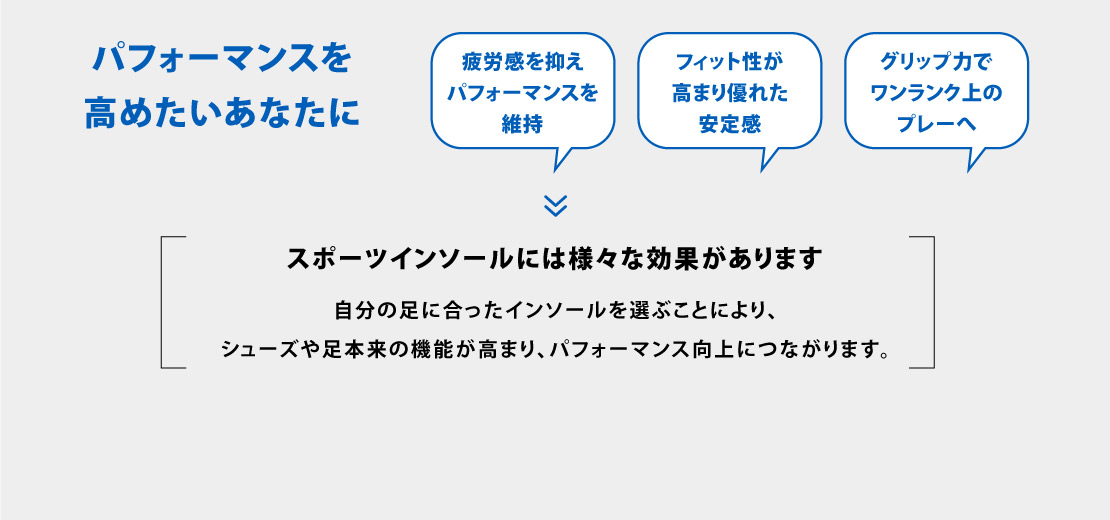 パフォーマンスを
高めたいあなたに

疲労感を抑え
パフォーマンスを
維持

フィット性が
高まり優れた
安定感

グリップ力で
ワンランク上の
プレーへ

スポーツインソールには様々な効果があります

自分の足に合ったインソールを選ぶことにより、
シューズや足本来の機能が高まり、パフォーマンス向上につながります。